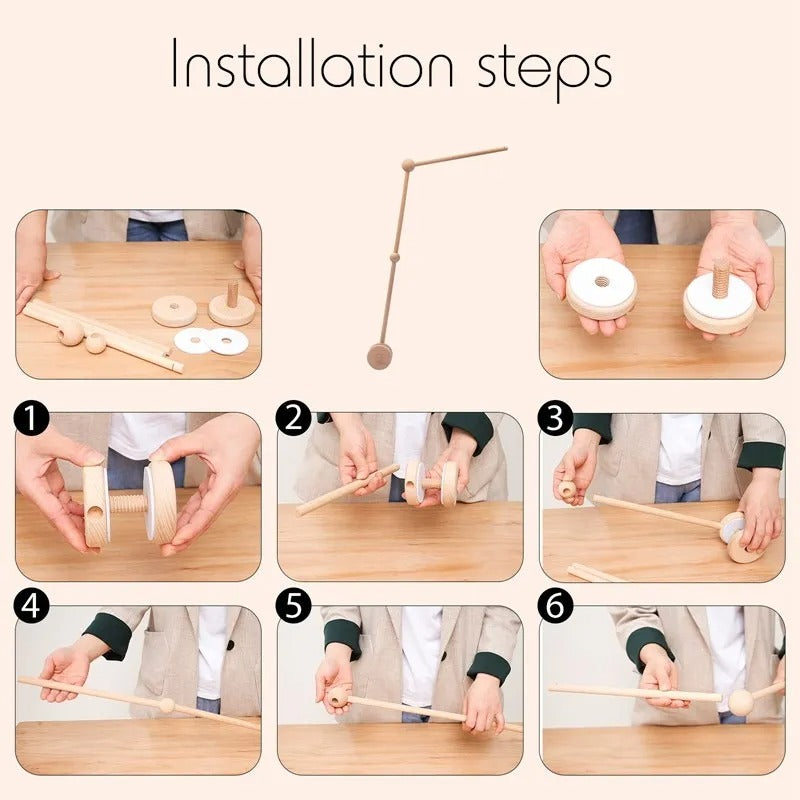 Installation steps

1

2

3

4

5

6